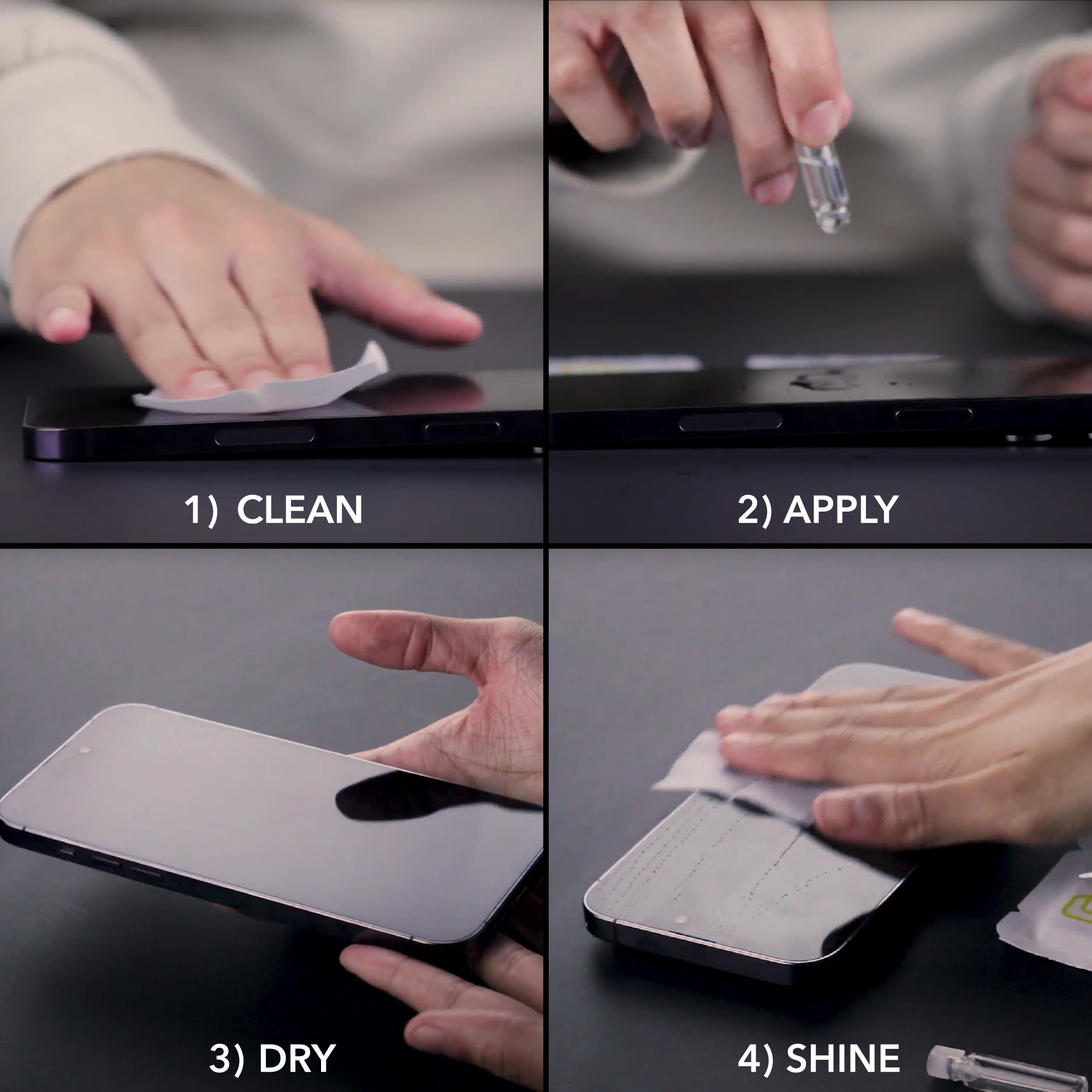 1) CLEAN

2) APPLY

3) DRY

4) SHINE